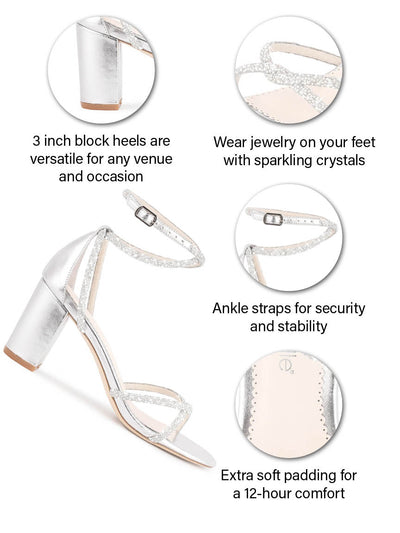 3 inch block heels are versatile for any venue and occasion

Wear jewelry on your feet with sparkling crystals

Ankle straps for security and stability

Extra soft padding for a 12-hour comfort