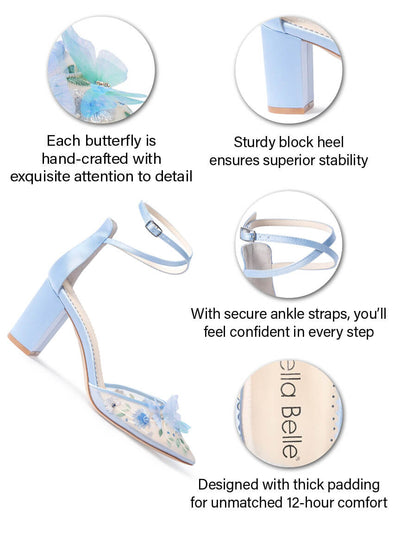 Each butterfly is hand-crafted with exquisite attention to detail

Sturdy block heel ensures superior stability

With secure ankle straps, you'll feel confident in every step

ella Belle

Designed with thick padding for unmatched 12-hour comfort